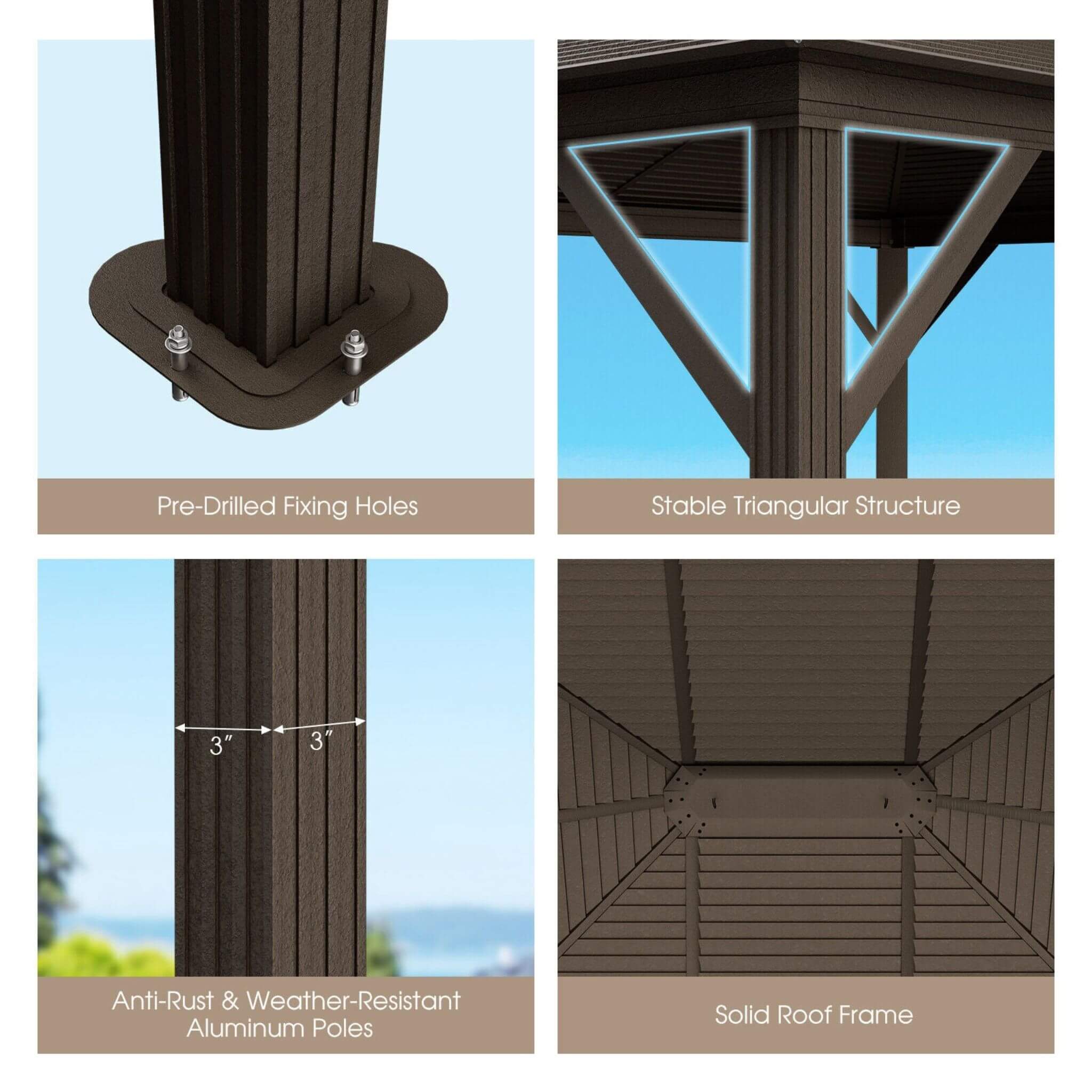 Pre-Drilled Fixing Holes

Stable Triangular Structure

3″

3″

Anti-Rust & Weather-Resistant Aluminum Poles

Solid Roof Frame